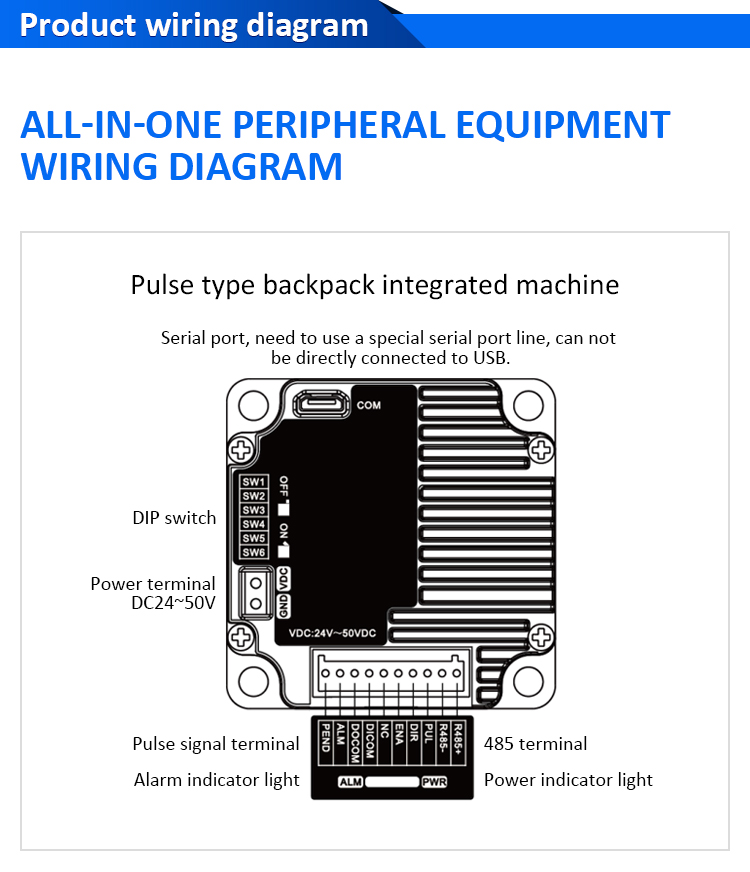 Product wiring diagram

ALL-IN-ONE PERIPHERAL EQUIPMENT WIRING DIAGRAM

Pulse type backpack integrated machine

Serial port, need to use a special serial port line, can not be directly connected to USB.

COM

SW1
SW2
SW3
SW4
SW5
SW6

OFF
ON

DIP switch

Power terminal DC24~50V

VDC
GND

VDC:24V~50VDC

PEND
ALM
DOCOM
DICOM
NC
ENA
DIR
PUL
R485-
R485+

Pulse signal terminal

485 terminal

Alarm indicator light

ALM
PWR

Power indicator light